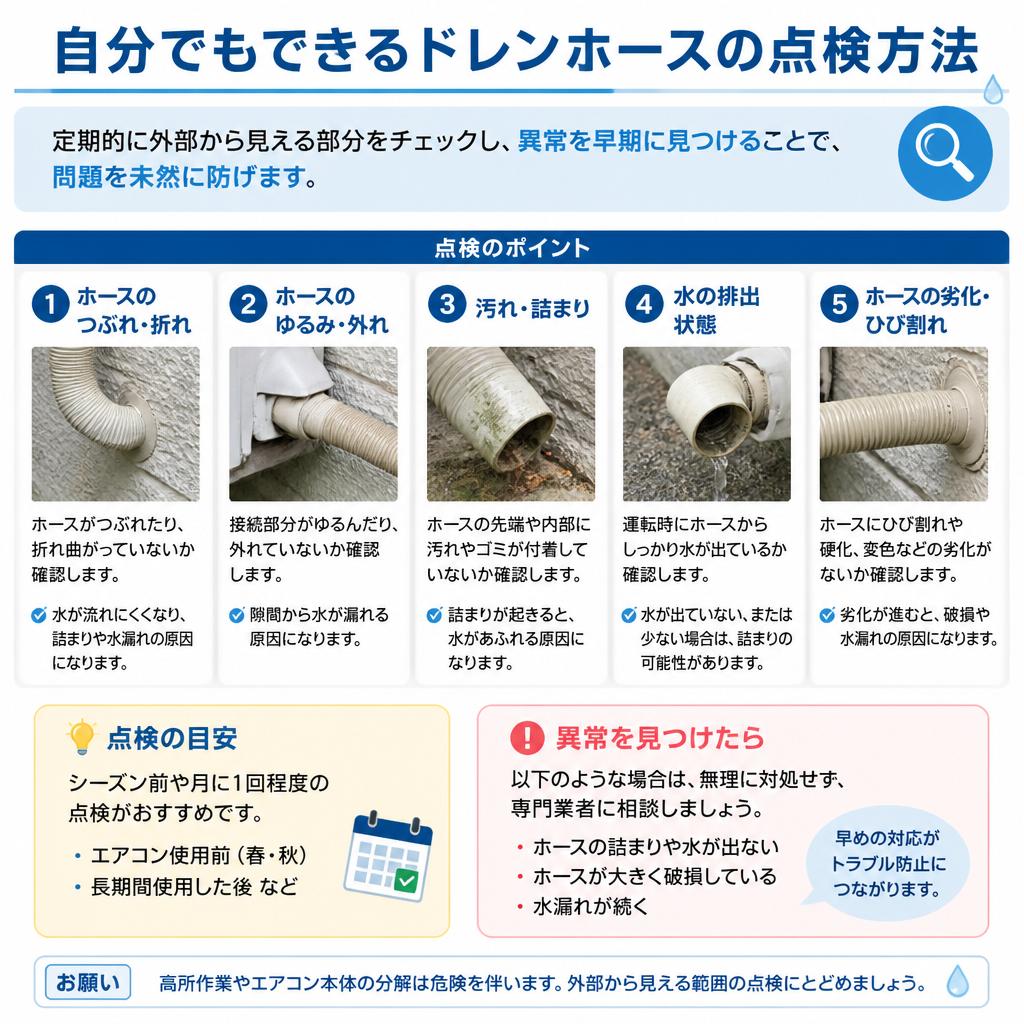 自分でもできるドレンホースの点検方法

定期的に外部から見える部分をチェックし、異常を早期に見つけることで、問題を未然に防げます。

点検のポイント

1 ホースのつぶれ・折れ

ホースがつぶれたり、折れ曲がっていないか確認します。

水が流れにくくなり、詰まりや水漏れの原因になります。

2 ホースのゆるみ・外れ

接続部分がゆるんだり、外れていないか確認します。

隙間から水が漏れる原因になります。

3 汚れ・詰まり

ホースの先端や内部に汚れやゴミが付着していないか確認します。

詰まりが起きると、水があふれる原因になります。

4 水の排出状態

運転時にホースからしっかり水が出ているか確認します。

水が出ていない、または少ない場合は、詰まりの可能性があります。

5 ホースの劣化・ひび割れ

ホースにひび割れや硬化、変色などの劣化がないか確認します。

劣化が進むと、破損や水漏れの原因になります。

点検の目安

シーズン前や月に1回程度の点検がおすすめです。

・エアコン使用前（春・秋）
・長期間使用した後 など

異常を見つけたら

以下のような場合は、無理に対処せず、専門業者に相談しましょう。

・ホースの詰まりや水が出ない
・ホースが大きく破損している
・水漏れが続く

早めの対応がトラブル防止につながります。

お願い 高所作業やエアコン本体の分解は危険を伴います。外部から見える範囲の点検にとどめましょう。